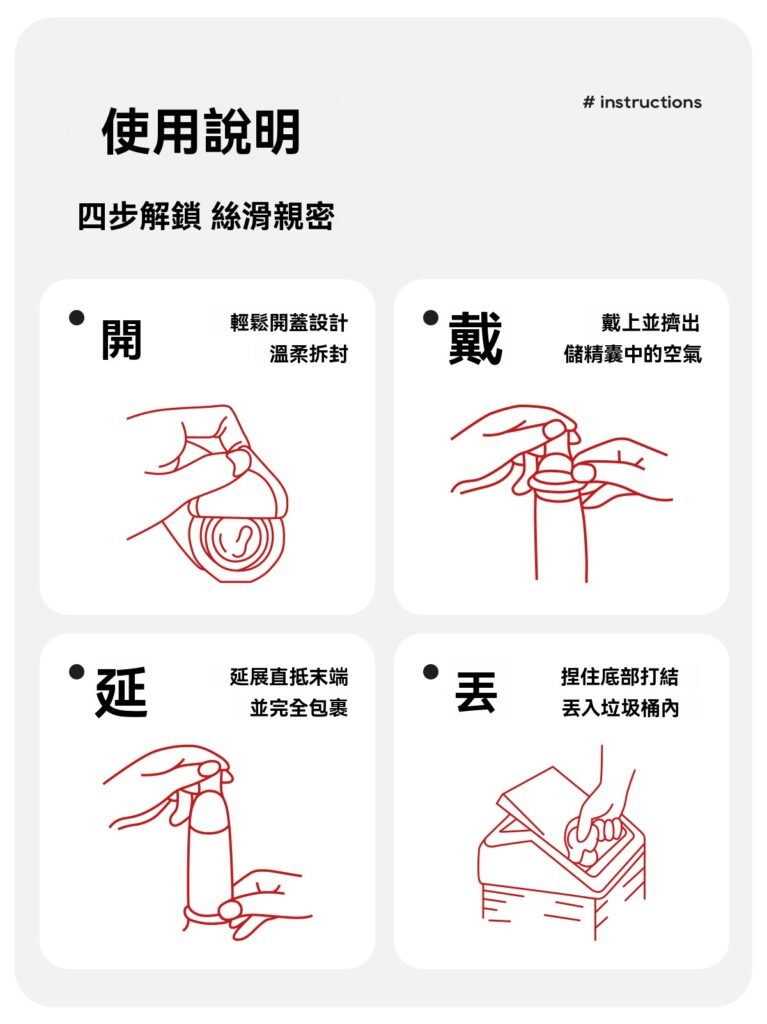 使用說明

# instructions

四步解鎖 絲滑親密

開

輕鬆開蓋設計
溫柔拆封

戴

戴上並擠出
儲精囊中的空氣

延

延展直抵末端
並完全包裹

丟

捏住底部打結
丟入垃圾桶內